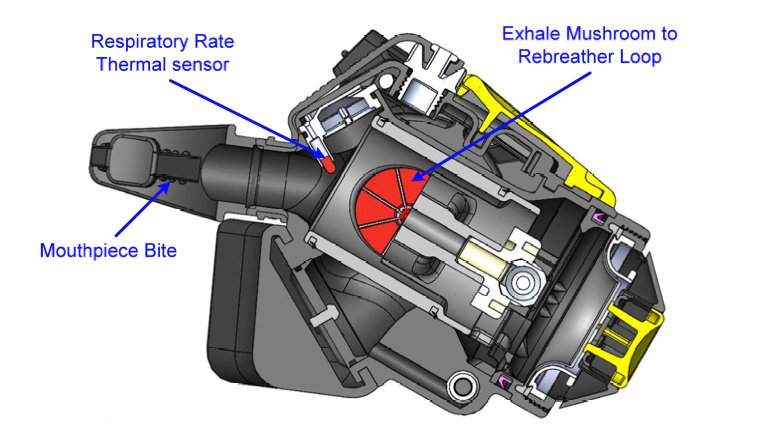 Respiratory Rate
Thermal sensor

Exhale Mushroom to
Rebreather Loop

Mouthpiece Bite